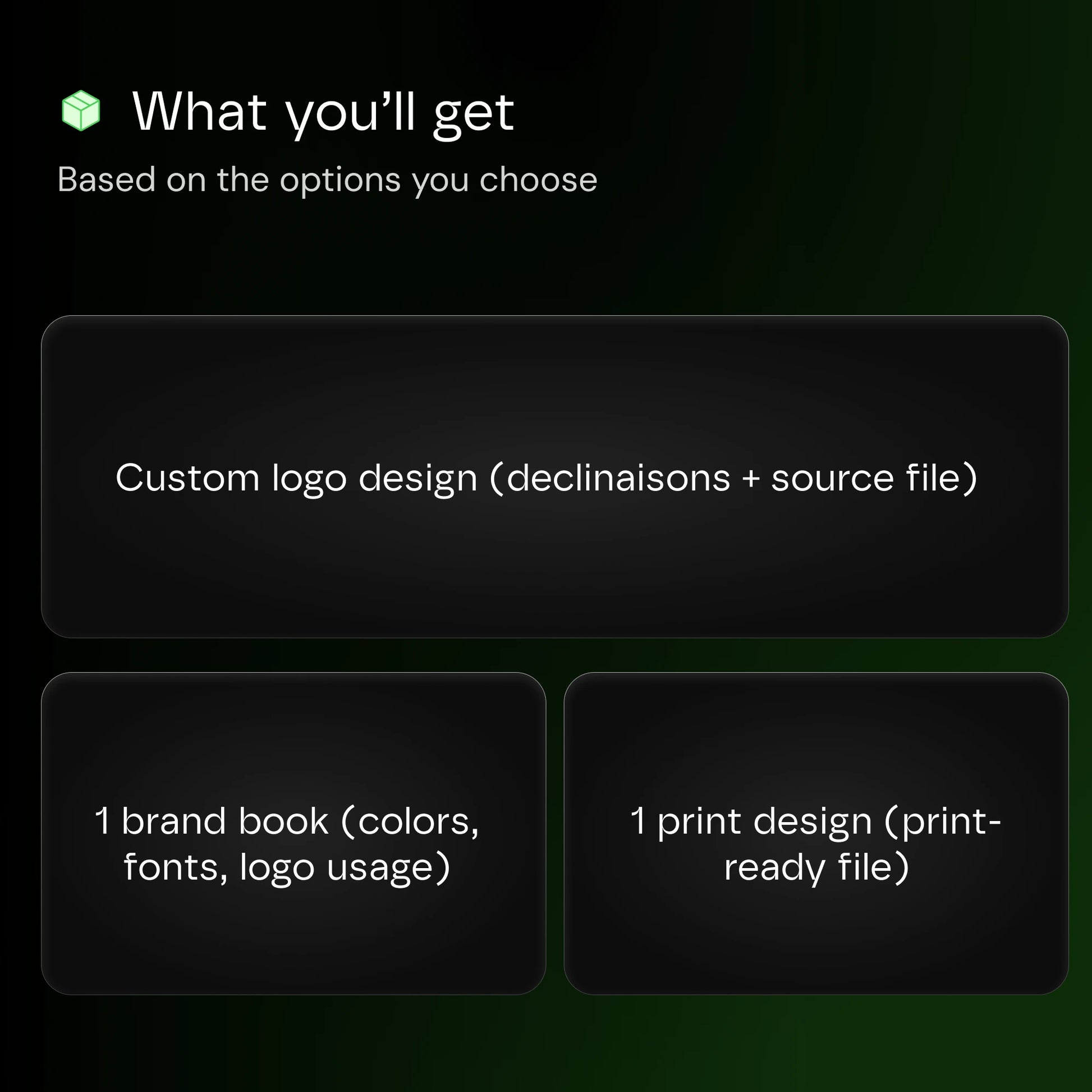 What you'll get

Based on the options you choose

Custom logo design (declinaisons + source file)

1 brand book (colors, fonts, logo usage)

1 print design (print-ready file)